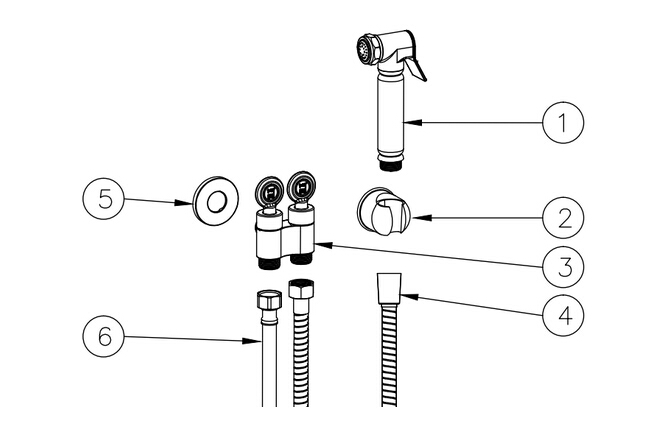 1
5
2
3
4
6